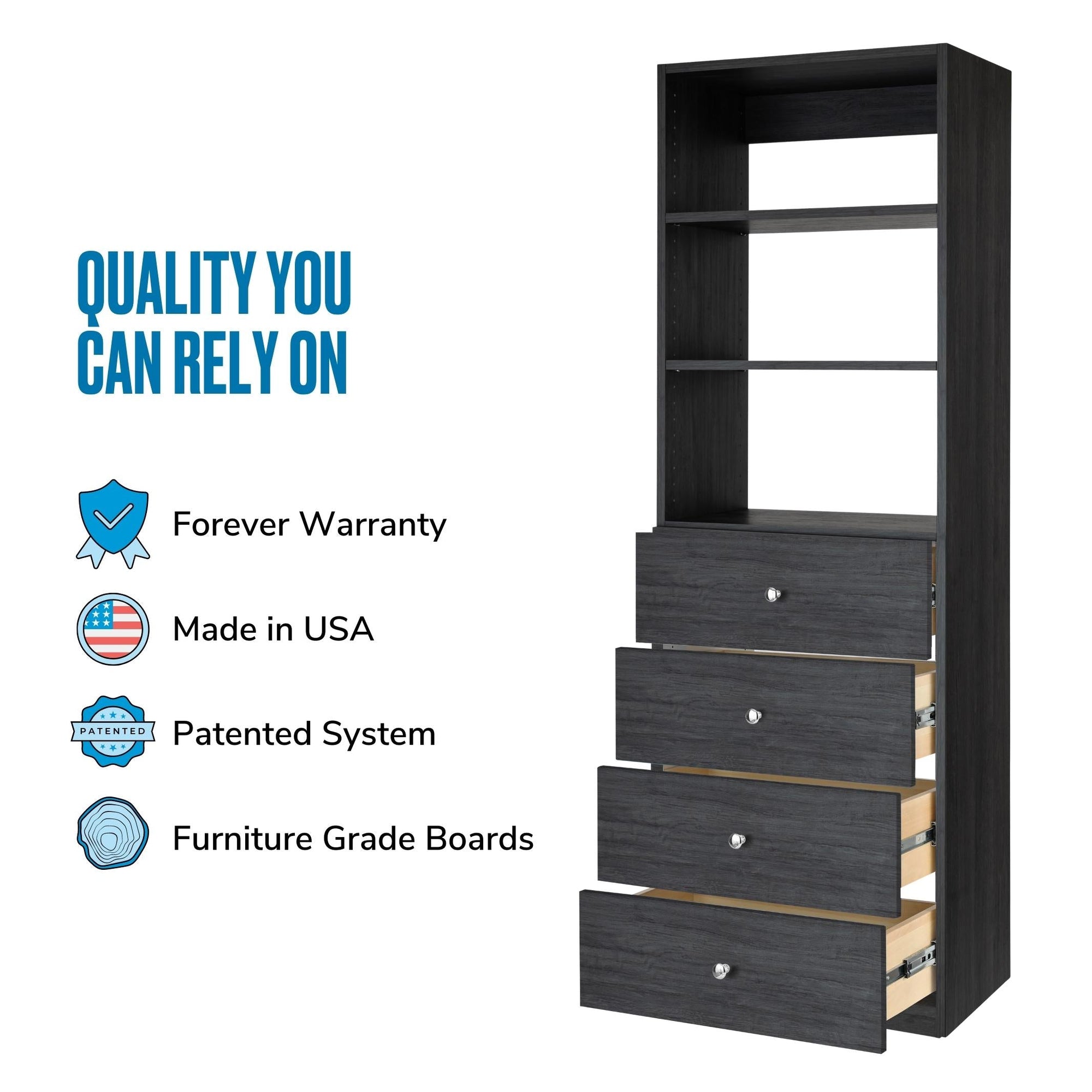 QUALITY YOU CAN RELY ON

Forever Warranty

Made in USA

PATENTED

Patented System

Furniture Grade Boards